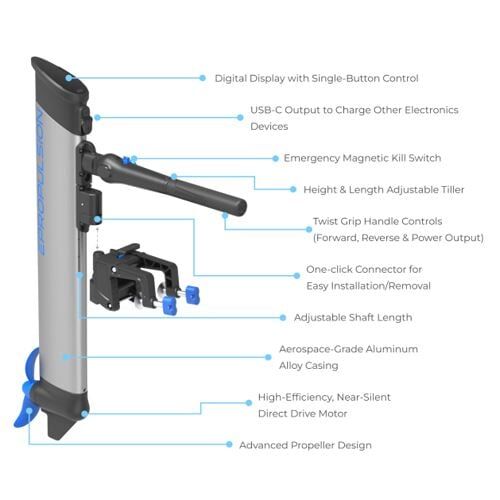 EPROPULSION

Digital Display with Single-Button Control

USB-C Output to Charge Other Electronics Devices

Emergency Magnetic Kill Switch

Height & Length Adjustable Tiller

Twist Grip Handle Controls (Forward, Reverse & Power Output)

One-click Connector for Easy Installation/Removal

Adjustable Shaft Length

Aerospace-Grade Aluminum Alloy Casing

High-Efficiency, Near-Silent Direct Drive Motor

Advanced Propeller Design